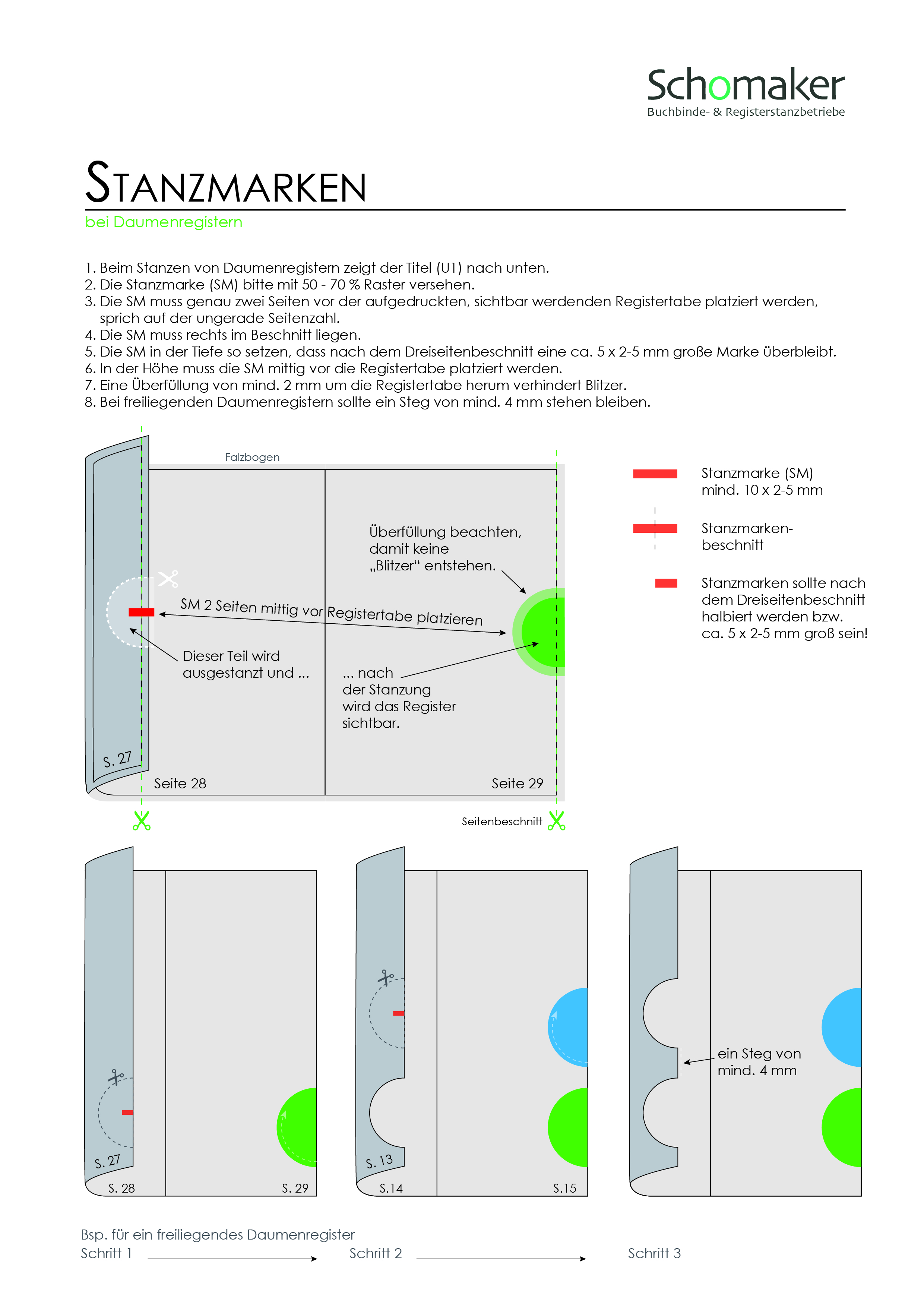 Schomaker
Buchbinde- & Registerstanzbetriebe

STANZMARKEN
bei Daumenregistern

1. Beim Stanzen von Daumenregistern zeigt der Titel (U1) nach unten.
2. Die Stanzmarke (SM) bitte mit 50 - 70 % Raster versehen.
3. Die SM muss genau zwei Seiten vor der aufgedruckten, sichtbar werdenden Registertabe platziert werden, sprich auf der ungerade Seitenzahl.
4. Die SM muss rechts im Beschnitt liegen.
5. Die SM in der Tiefe so setzen, dass nach dem Dreiseitenbeschnitt eine ca. 5 x 2-5 mm große Marke überbleibt.
6. In der Höhe muss die SM mittig vor die Registertabe platziert werden.
7. Eine Überfüllung von mind. 2 mm um die Registertabe herum verhindert Blitzer.
8. Bei freiliegenden Daumenregistern sollte ein Steg von mind. 4 mm stehen bleiben.

Falzbogen

Überfüllung beachten, damit keine „Blitzer“ entstehen.

SM 2 Seiten mittig vor Registertabe platzieren

Dieser Teil wird ausgestanzt und ...

... nach der Stanzung wird das Register sichtbar.

S. 27
Seite 28
Seite 29

Seitenbeschnitt

Stanzmarke (SM) mind. 10 x 2-5 mm

Stanzmarken-beschnitt

Stanzmarken sollte nach dem Dreiseitenbeschnitt halbiert werden bzw. ca. 5 x 2-5 mm groß sein!

S. 27
S. 28
S. 29

S. 13
S.14
S.15

ein Steg von mind. 4 mm

Bsp. für ein freiliegendes Daumenregister
Schritt 1
Schritt 2
Schritt 3