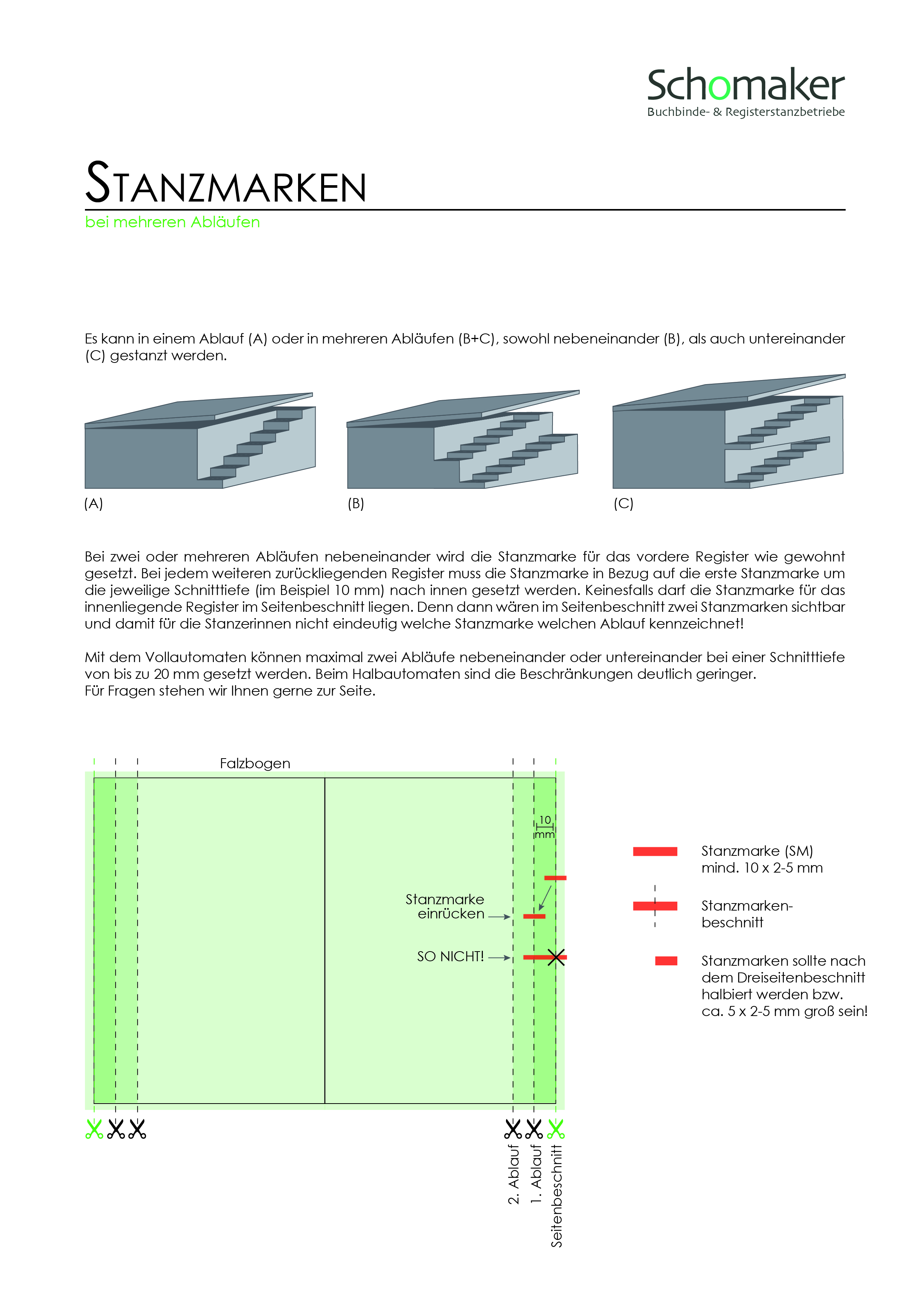 Schomaker
Buchbinde- & Registerstanzbetriebe

STANZMARKEN
bei mehreren Abläufen

Es kann in einem Ablauf (A) oder in mehreren Abläufen (B+C), sowohl nebeneinander (B), als auch untereinander (C) gestanzt werden.

(A)

(B)

(C)

Bei zwei oder mehreren Abläufen nebeneinander wird die Stanzmarke für das vordere Register wie gewohnt gesetzt. Bei jedem weiteren zurückliegenden Register muss die Stanzmarke in Bezug auf die erste Stanzmarke um die jeweilige Schnitttiefe (im Beispiel 10 mm) nach innen gesetzt werden. Keinesfalls darf die Stanzmarke für das innenliegende Register im Seitenbeschnitt liegen. Denn dann wären im Seitenbeschnitt zwei Stanzmarken sichtbar und damit für die Stanzerinnen nicht eindeutig welche Stanzmarke welchen Ablauf kennzeichnet!

Mit dem Vollautomaten können maximal zwei Abläufe nebeneinander oder untereinander bei einer Schnitttiefe von bis zu 20 mm gesetzt werden. Beim Halbautomaten sind die Beschränkungen deutlich geringer.
Für Fragen stehen wir Ihnen gerne zur Seite.

Falzbogen

10 mm

Stanzmarke einrücken

SO NICHT!

2. Ablauf
1. Ablauf
Seitenbeschnitt

Stanzmarke (SM)
mind. 10 x 2-5 mm

Stanzmarken-beschnitt

Stanzmarken sollte nach dem Dreiseitenbeschnitt halbiert werden bzw. ca. 5 x 2-5 mm groß sein!